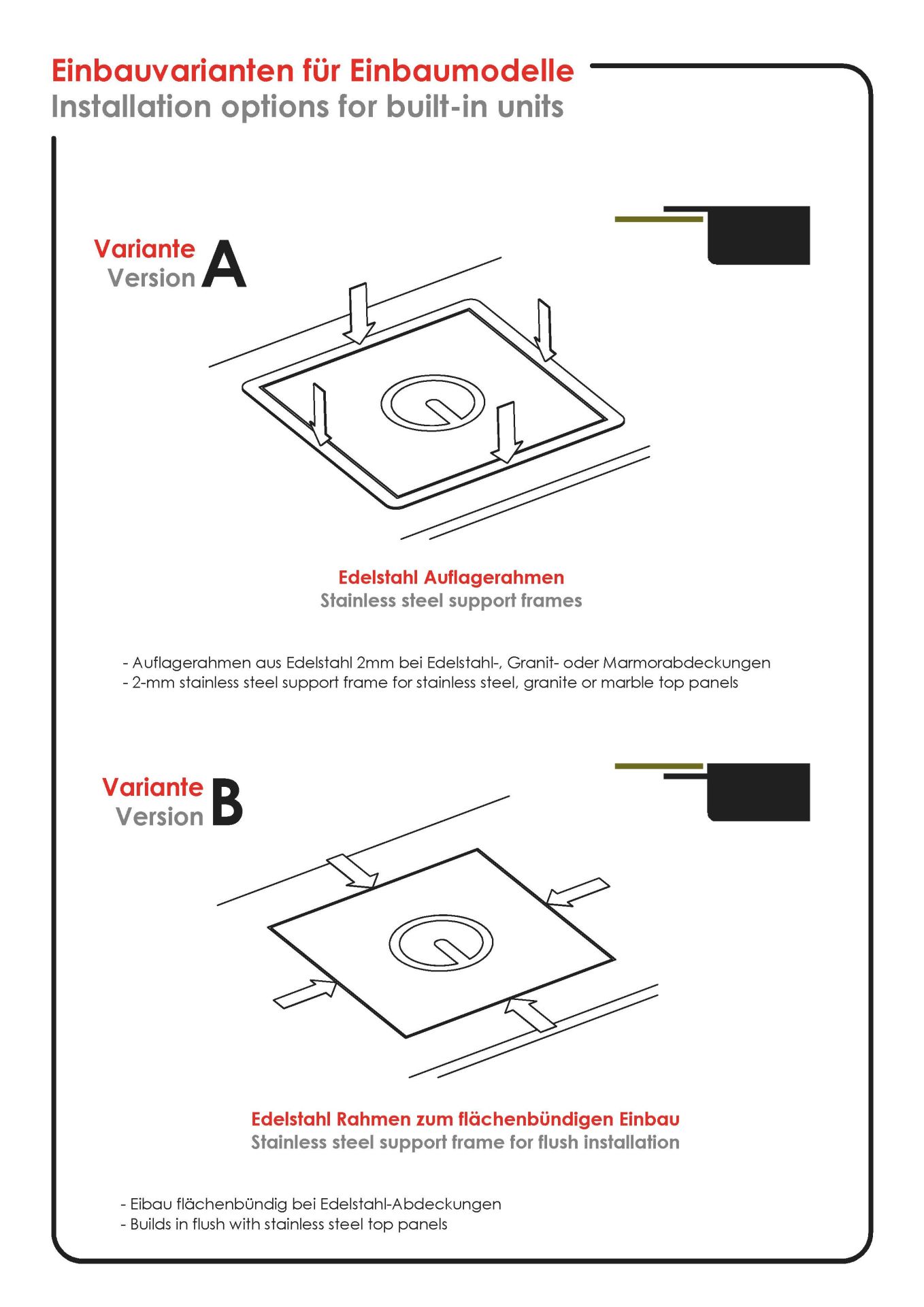 Einbauvarianten für Einbaumodelle
Installation options for built-in units

Variante
Version A

Edelstahl Auflagerahmen
Stainless steel support frames

- Auflagerahmen aus Edelstahl 2mm bei Edelstahl-, Granit- oder Marmorabdeckungen
- 2-mm stainless steel support frame for stainless steel, granite or marble top panels

Variante
Version B

Edelstahl Rahmen zum flächenbündigen Einbau
Stainless steel support frame for flush installation

- Eibau flächenbündig bei Edelstahl-Abdeckungen
- Builds in flush with stainless steel top panels